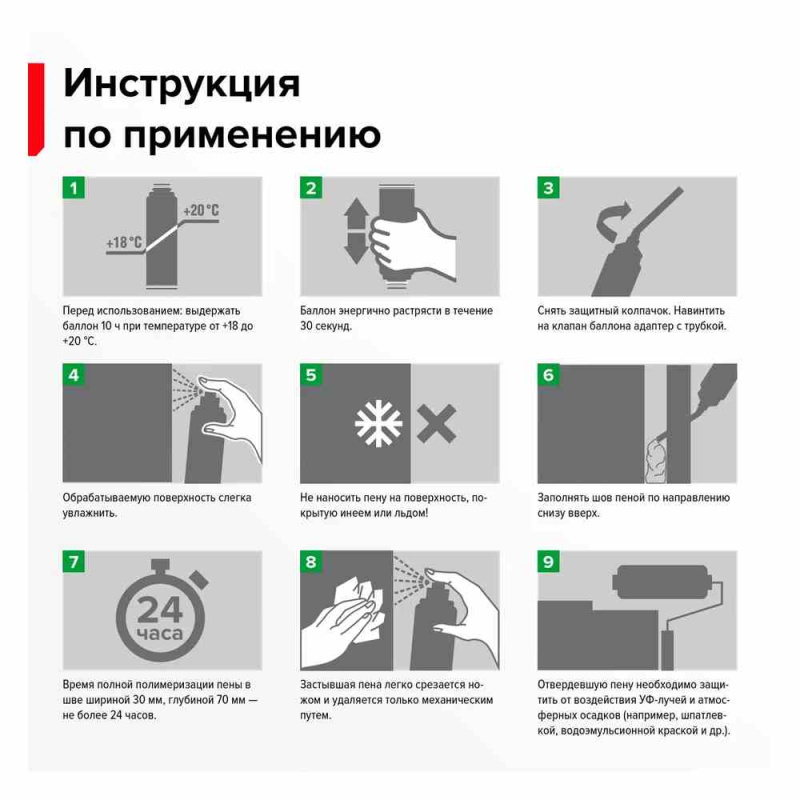 Инструкция по применению

1

+20 °C

+18 °C

Перед использованием: выдержать баллон 10 ч при температуре от +18 до +20 °C.

2

Баллон энергично растрясти в течение 30 секунд.

3

Снять защитный колпачок. Навинтить на клапан баллона адаптер с трубкой.

4

Обрабатываемую поверхность слегка увлажнить.

5

Не наносить пену на поверхность, покрытую инеем или льдом!

6

Заполнять шов пеной по направлению снизу вверх.

7

24 часа

Время полной полимеризации пены в шве шириной 30 мм, глубиной 70 мм — не более 24 часов.

8

Застывшая пена легко срезается ножом и удаляется только механическим путем.

9

Отвердевшую пену необходимо защитить от воздействия УФ-лучей и атмосферных осадков (например, шпатлевкой, водоэмульсионной краской и др.).